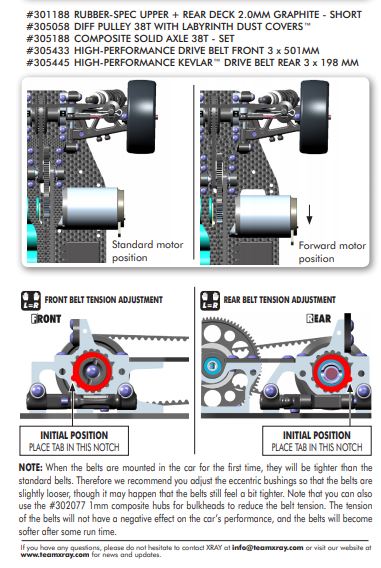 #301188 RUBBER-SPEC UPPER + REAR DECK 2.0MM GRAPHITE - SHORT
#305058 DIFF PULLEY 38T WITH LABYRINTH DUST COVERS™
#305188 COMPOSITE SOLID AXLE 38T - SET
#305433 HIGH-PERFORMANCE DRIVE BELT FRONT 3 x 501MM
#305445 HIGH-PERFORMANCE KEVLAR™ DRIVE BELT REAR 3 x 198 MM

Standard motor position

Forward motor position

L=R FRONT BELT TENSION ADJUSTMENT

FRONT

INITIAL POSITION
PLACE TAB IN THIS NOTCH

L=R REAR BELT TENSION ADJUSTMENT

REAR

INITIAL POSITION
PLACE TAB IN THIS NOTCH

NOTE: When the belts are mounted in the car for the first time, they will be tighter than the standard belts. Therefore we recommend you adjust the eccentric bushings so that the belts are slightly looser, though it may happen that the belts still feel a bit tighter. Note that you can also use the #302077 1mm composite hubs for bulkheads to reduce the belt tension. The tension of the belts will not have a negative effect on the car's performance, and the belts will become softer after some run time.

If you have any questions, please do not hesitate to contact XRAY at info@teamxray.com or visit our website at www.teamxray.com for news and updates.